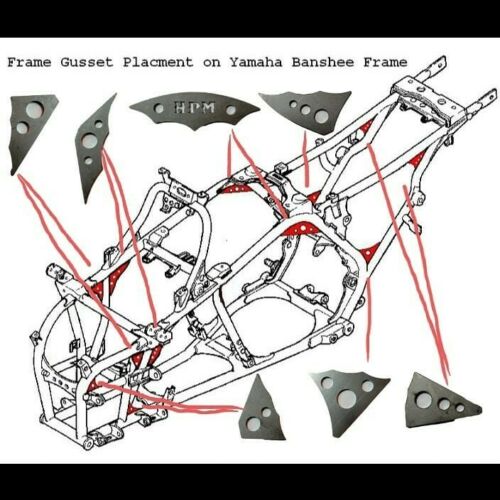 Frame Gusset Placment on Yamaha Banshee Frame

HPM